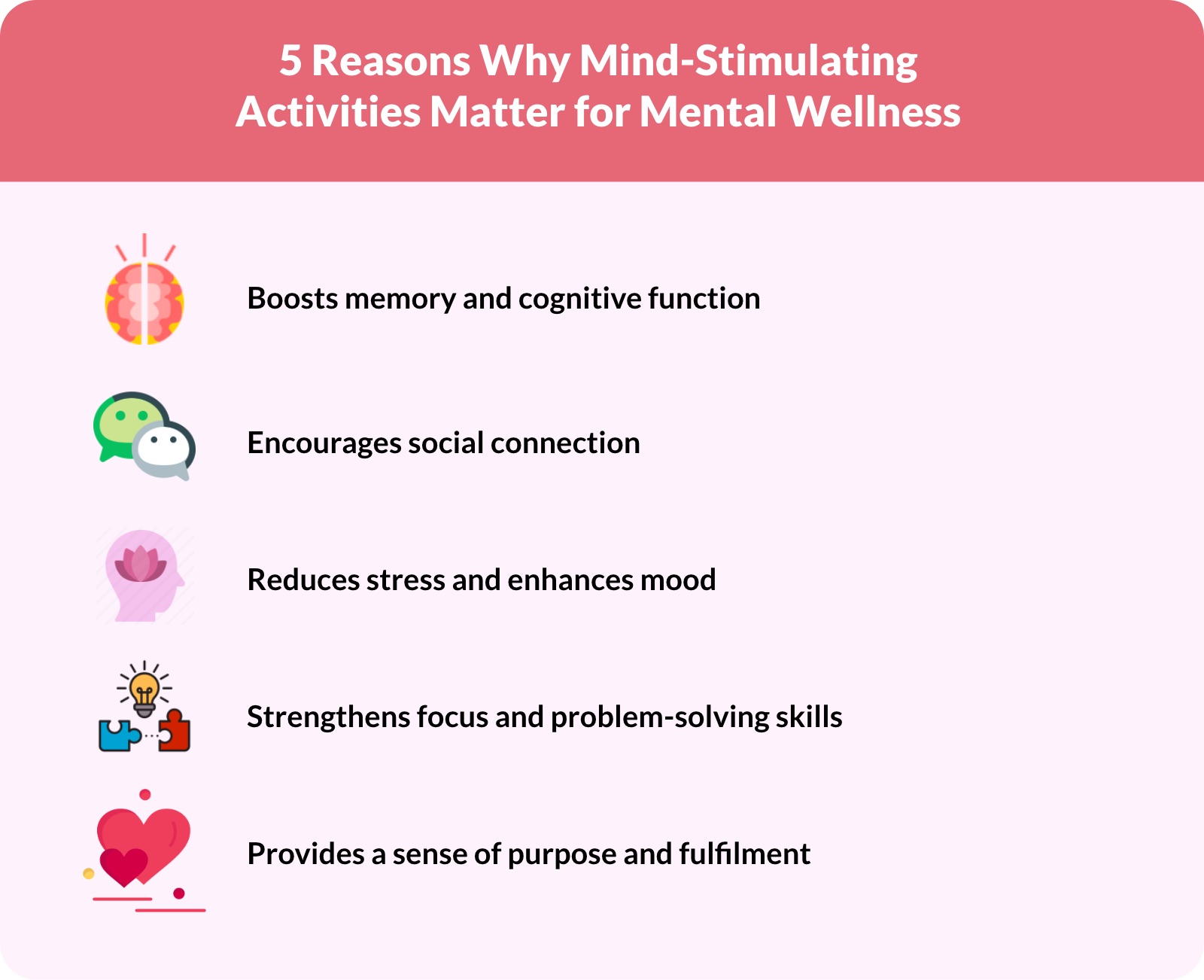 5 Reasons Why Mind-Stimulating Activities Matter for Mental Wellness

Boosts memory and cognitive function

Encourages social connection

Reduces stress and enhances mood

Strengthens focus and problem-solving skills

Provides a sense of purpose and fulfilment