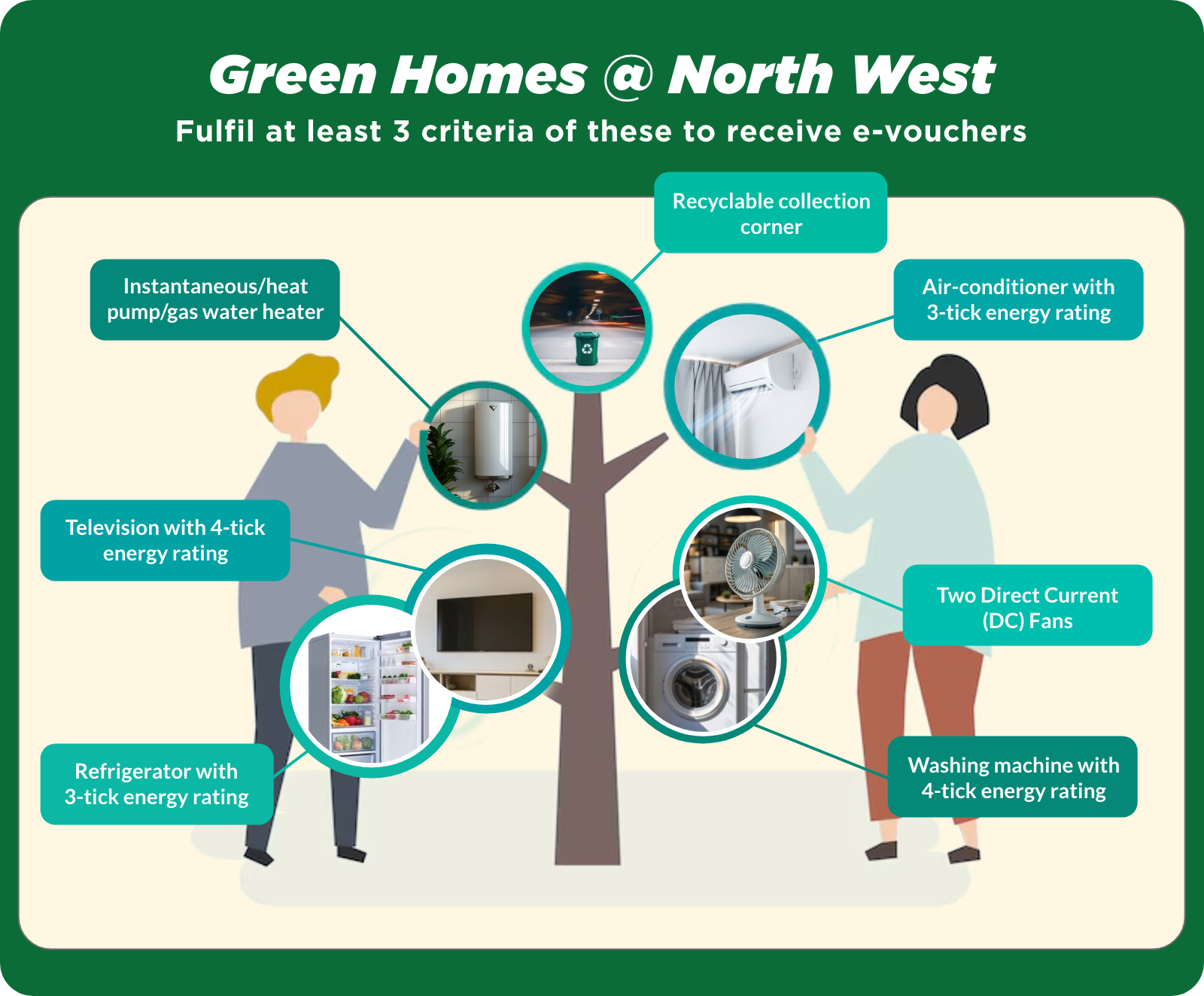 Green Homes @ North West
Fulfil at least 3 criteria of these to receive e-vouchers

Recyclable collection corner

Instantaneous/heat pump/gas water heater

Air-conditioner with 3-tick energy rating

Television with 4-tick energy rating

Two Direct Current (DC) Fans

Refrigerator with 3-tick energy rating

Washing machine with 4-tick energy rating